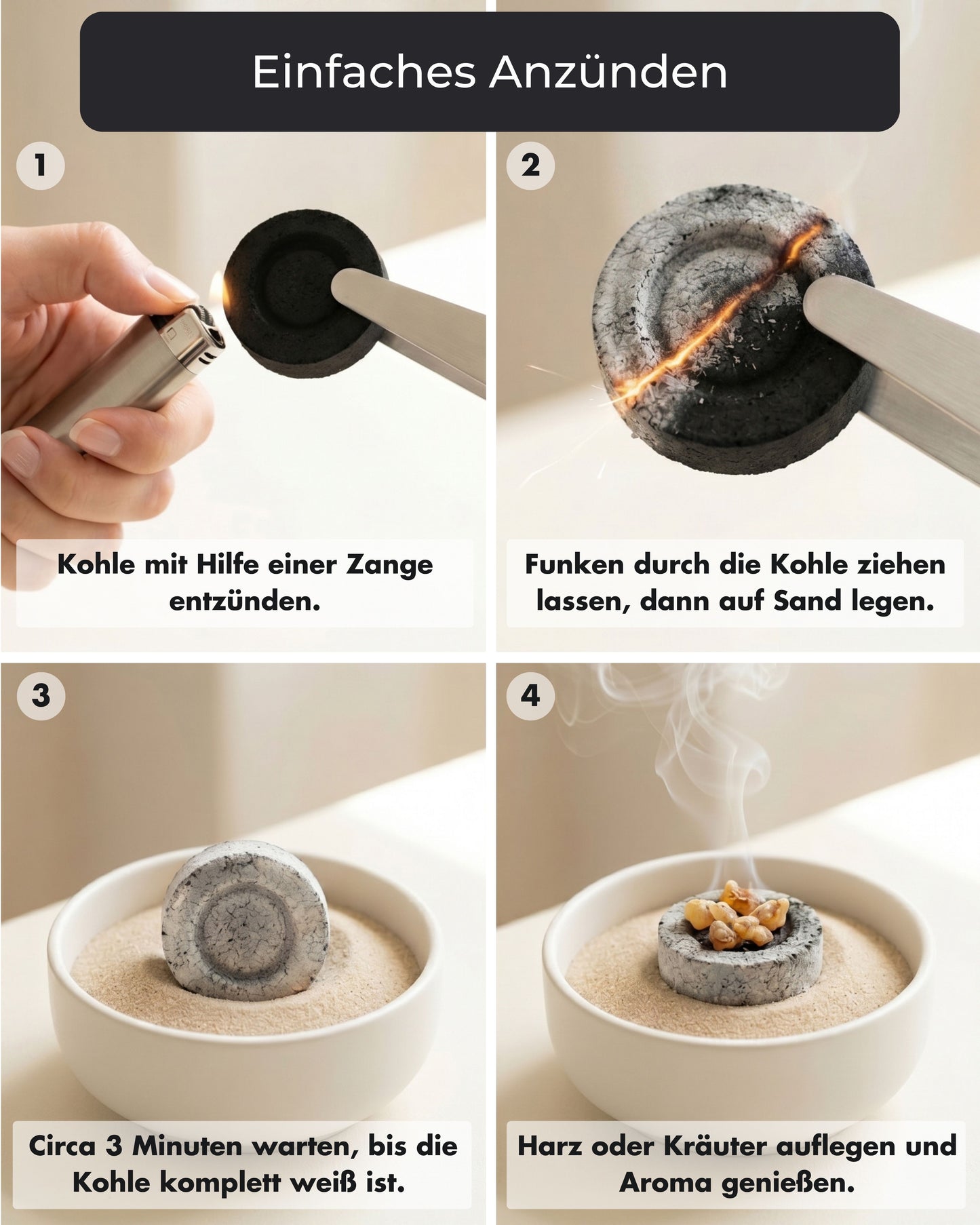 Einfaches Anzünden

1

Kohle mit Hilfe einer Zange entzünden.

2

Funken durch die Kohle ziehen lassen, dann auf Sand legen.

3

Circa 3 Minuten warten, bis die Kohle komplett weiß ist.

4

Harz oder Kräuter auflegen und Aroma genießen.