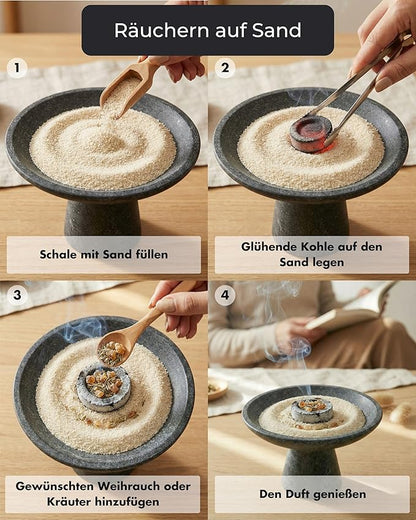 Räuchern auf Sand

1

Schale mit Sand füllen

2

Glühende Kohle auf den Sand legen

3

Gewünschten Weihrauch oder Kräuter hinzufügen

4

Den Duft genießen