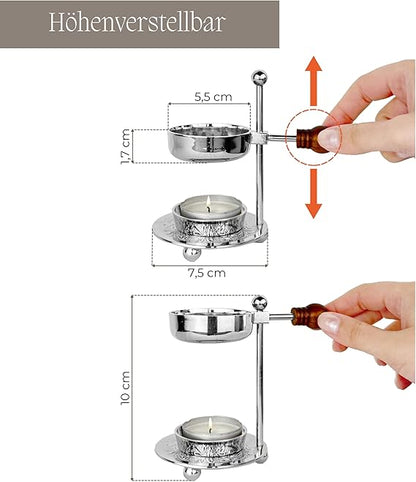 Höhenverstellbar

5,5 cm

1,7 cm

7,5 cm

10 cm