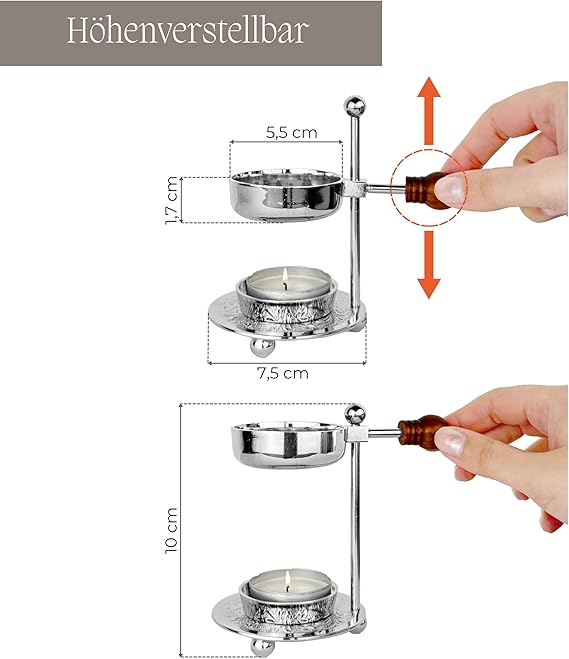 Höhenverstellbar

5,5 cm

1,7 cm

7,5 cm

10 cm