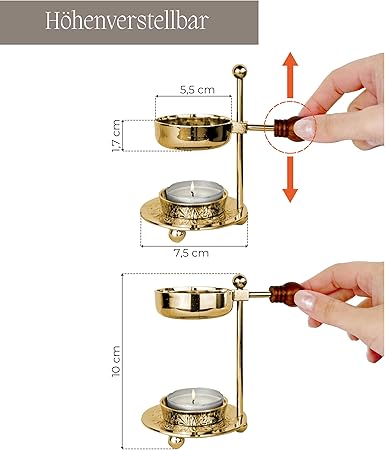 Höhenverstellbar

5,5 cm

1,7 cm

7,5 cm

10 cm